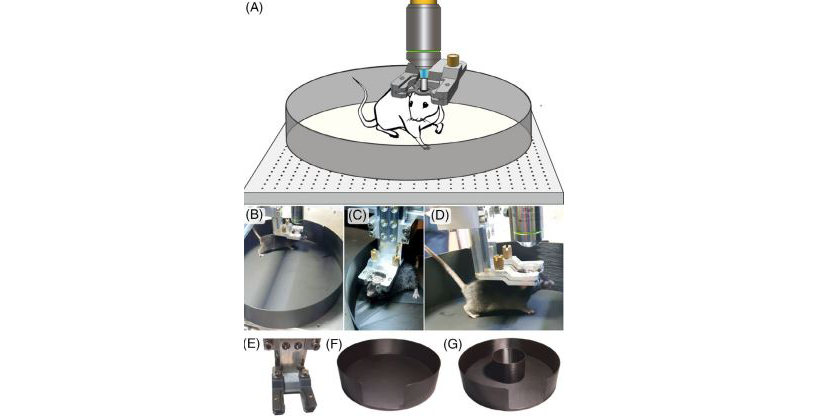 (A)

(B)

(C)

(D)

(E)

(F)

(G)