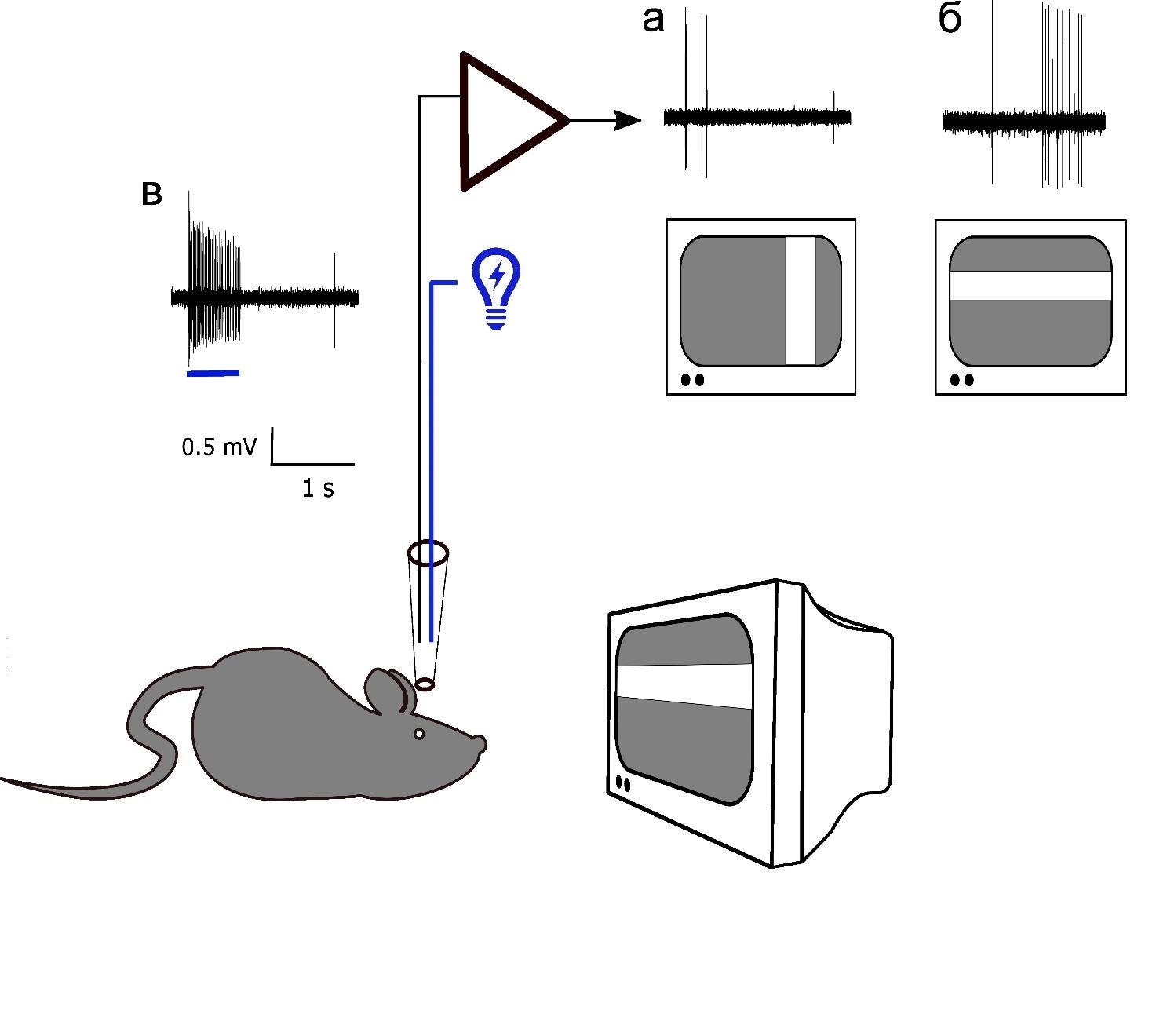 а

б

в

0.5 mV

1 s